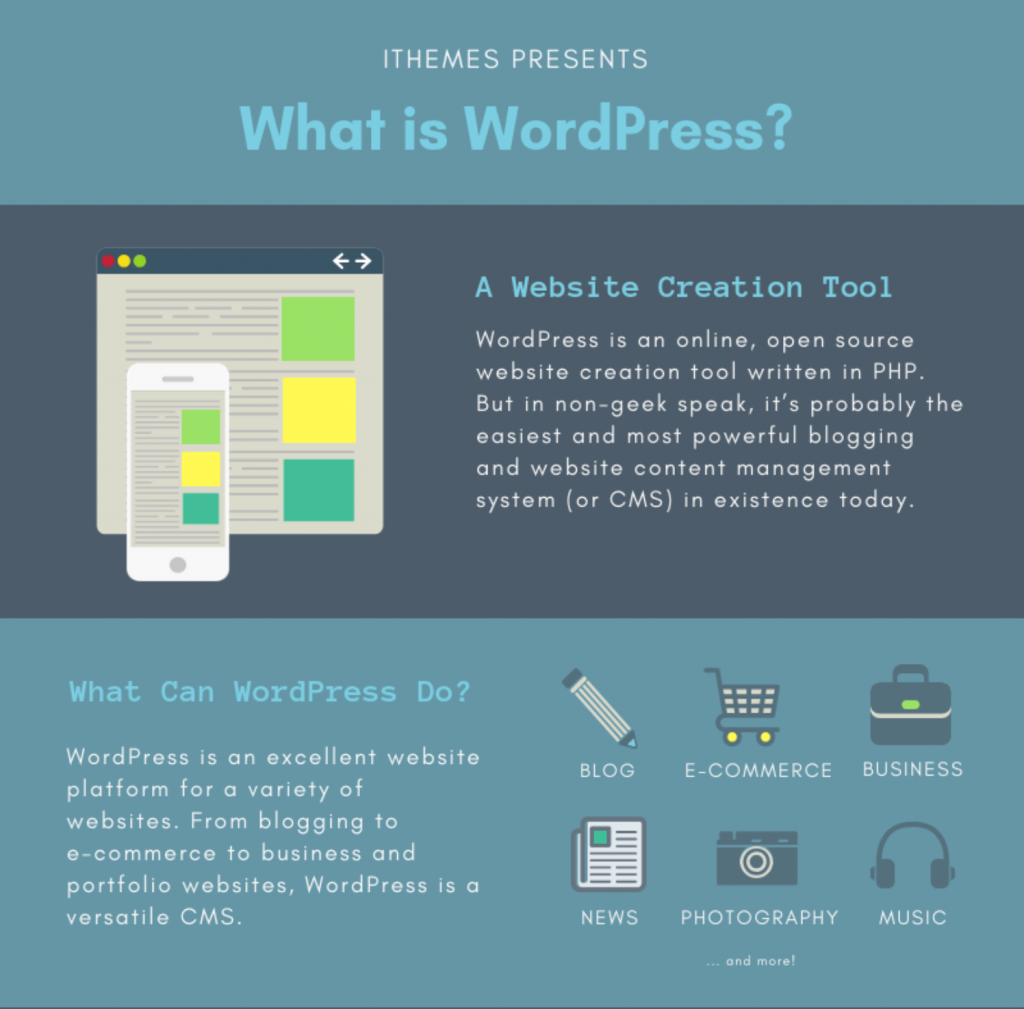 ITHEMES PRESENTS

What is WordPress?

A Website Creation Tool

WordPress is an online, open source website creation tool written in PHP. But in non-geek speak, it's probably the easiest and most powerful blogging and website content management system (or CMS) in existence today.

What Can WordPress Do?

WordPress is an excellent website platform for a variety of websites. From blogging to e-commerce to business and portfolio websites, WordPress is a versatile CMS.

BLOG

E-COMMERCE

BUSINESS

NEWS

PHOTOGRAPHY

MUSIC

... and more!